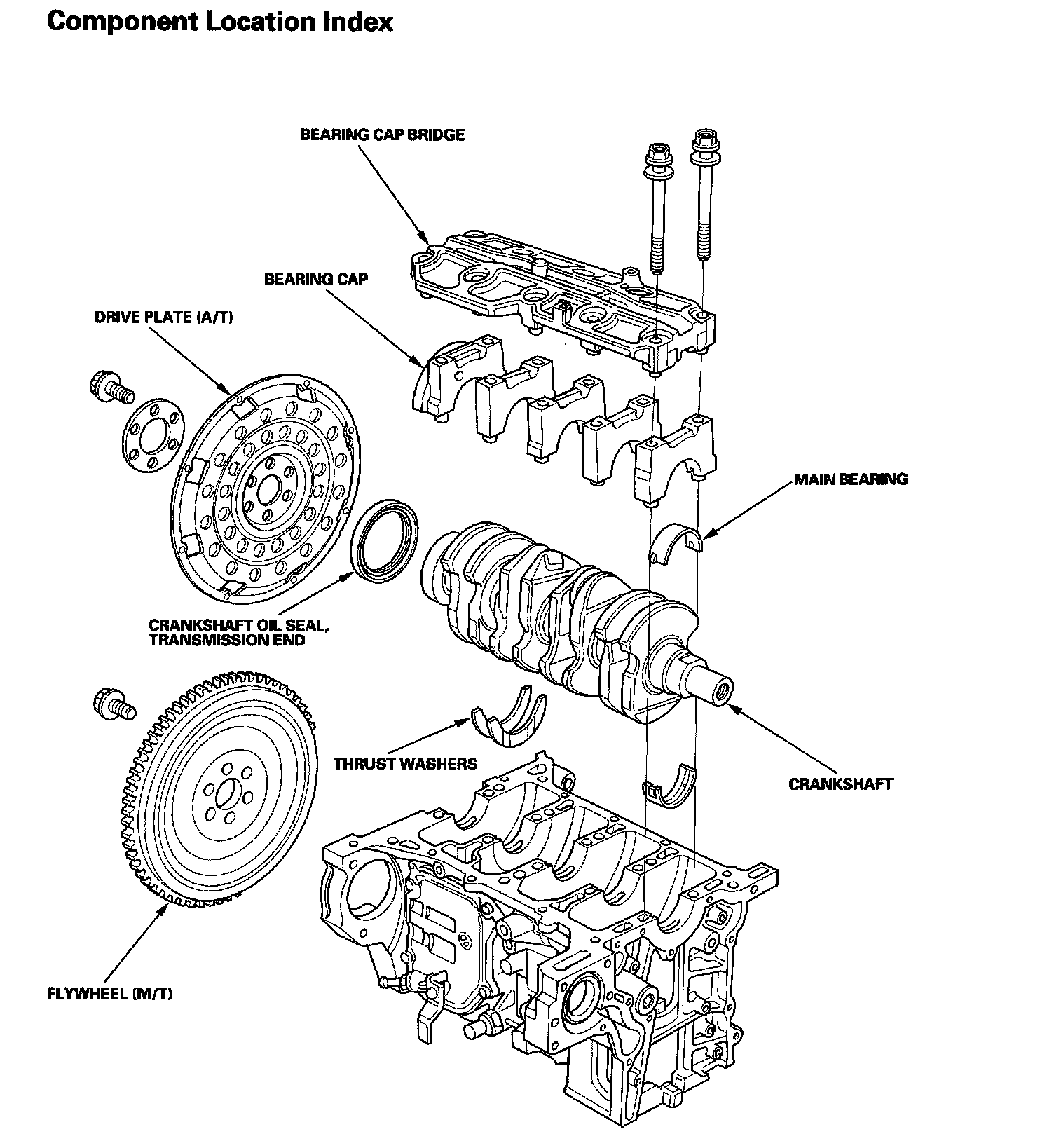 Component Location Index

BEARING CAP BRIDGE

BEARING CAP

DRIVE PLATE (A/T)

MAIN BEARING

CRANKSHAFT OIL SEAL, TRANSMISSION END

THRUST WASHERS

CRANKSHAFT

FLYWHEEL (M/T)