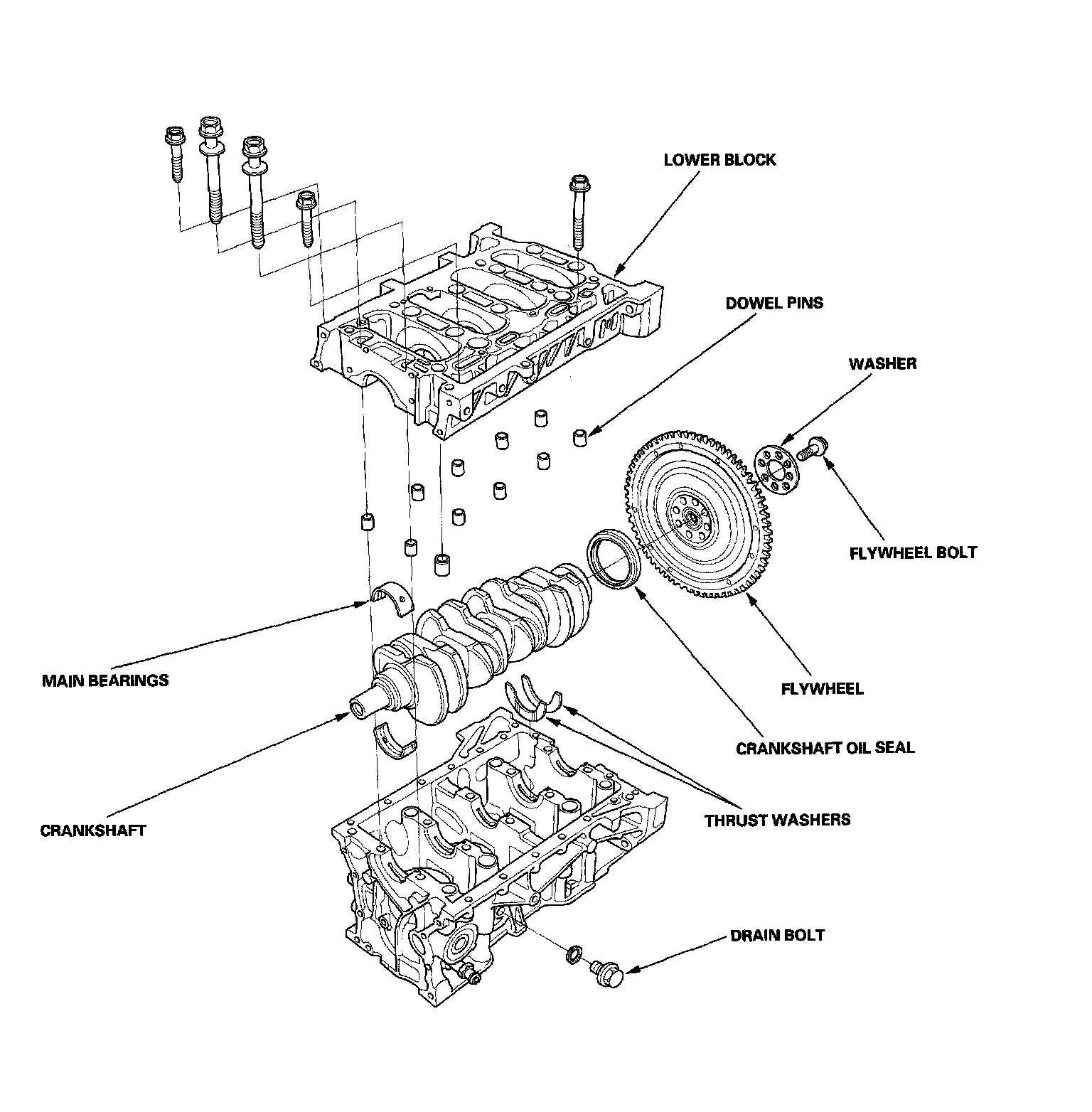 LOWER BLOCK

DOWEL PINS

WASHER

FLYWHEEL BOLT

MAIN BEARINGS

FLYWHEEL

CRANKSHAFT OIL SEAL

CRANKSHAFT

THRUST WASHERS

DRAIN BOLT