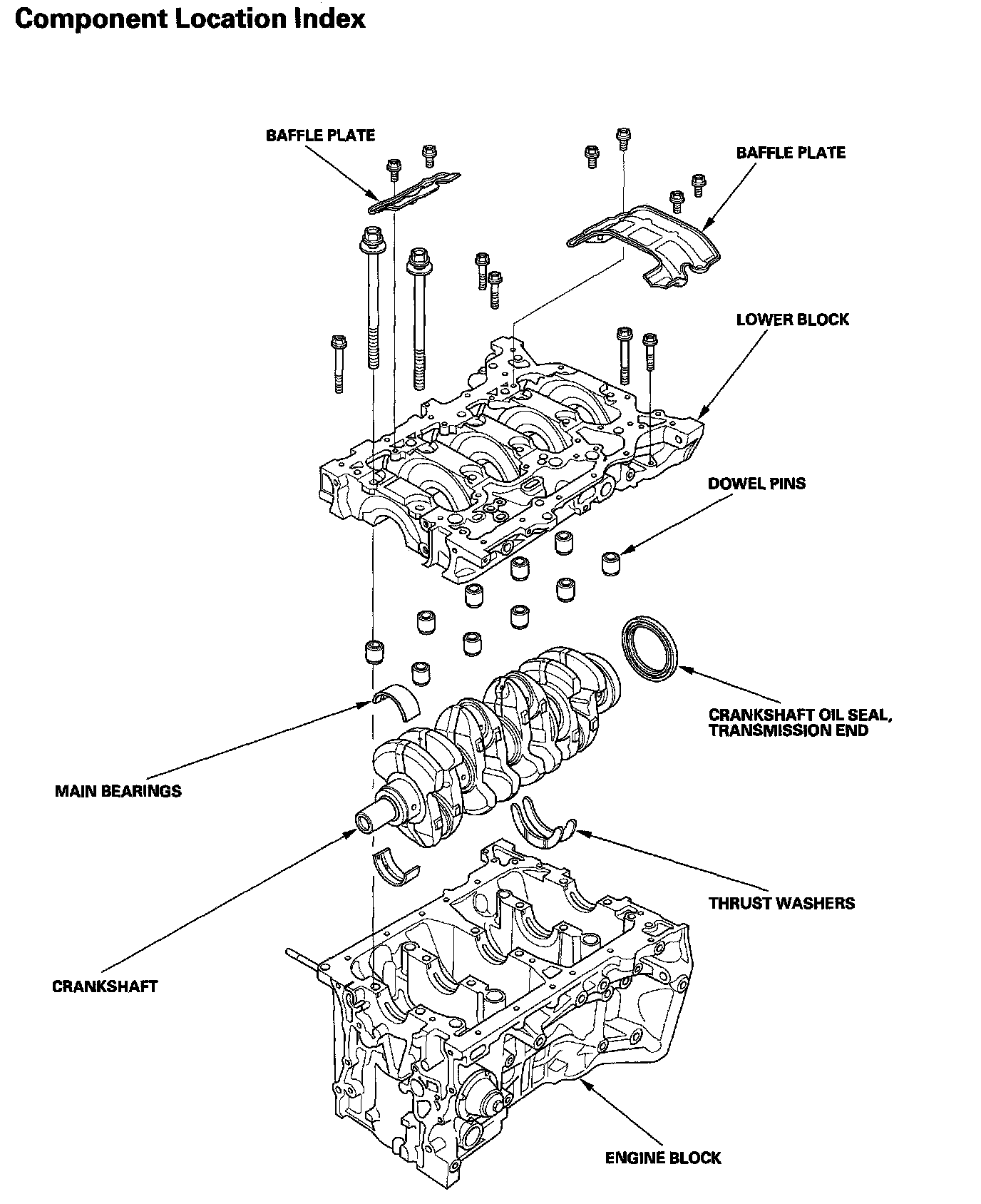 Component Location Index

BAFFLE PLATE

BAFFLE PLATE

LOWER BLOCK

DOWEL PINS

CRANKSHAFT OIL SEAL, TRANSMISSION END

MAIN BEARINGS

THRUST WASHERS

CRANKSHAFT

ENGINE BLOCK