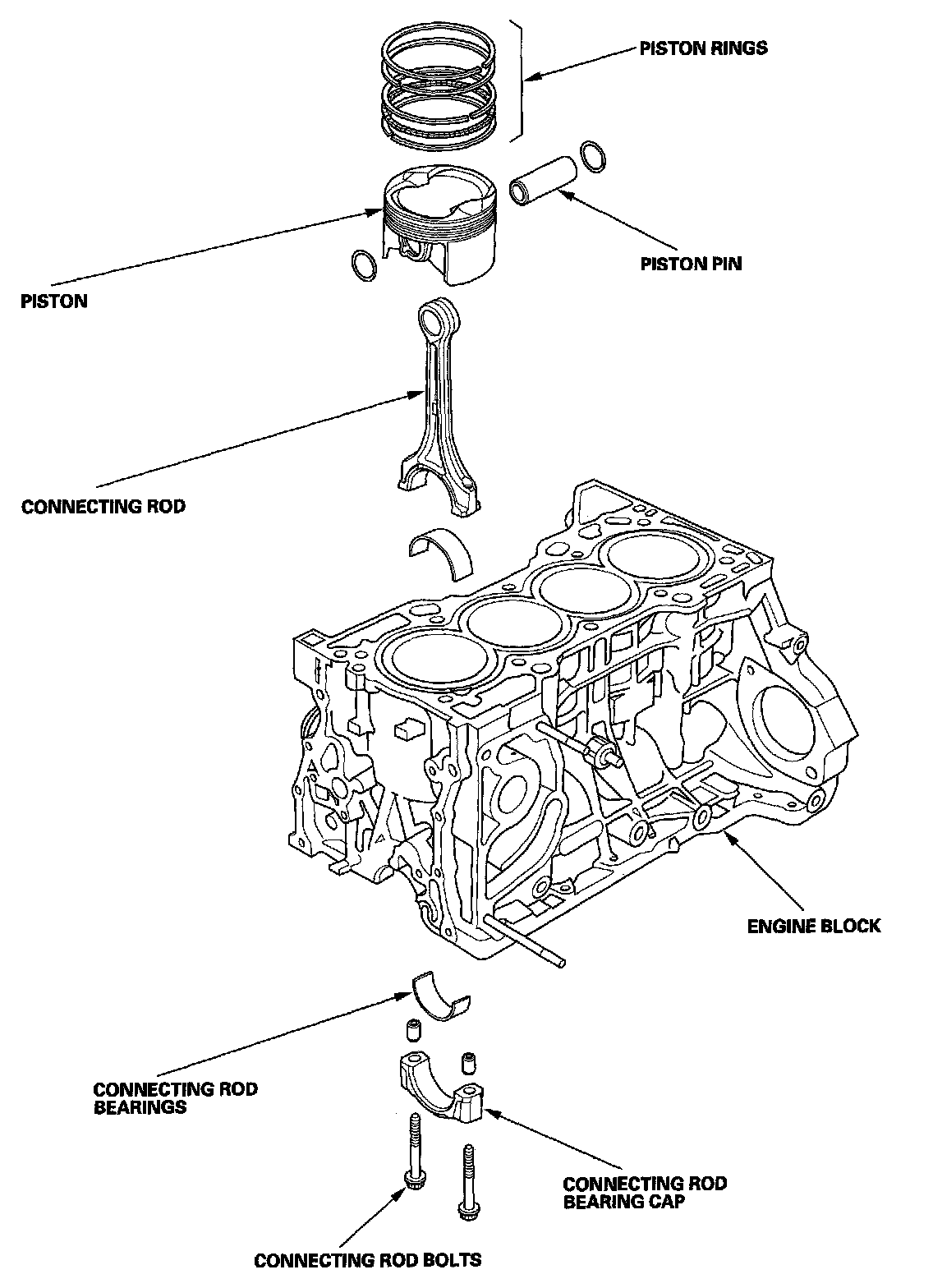 PISTON RINGS

PISTON PIN

PISTON

CONNECTING ROD

ENGINE BLOCK

CONNECTING ROD BEARINGS

CONNECTING ROD BEARING CAP

CONNECTING ROD BOLTS