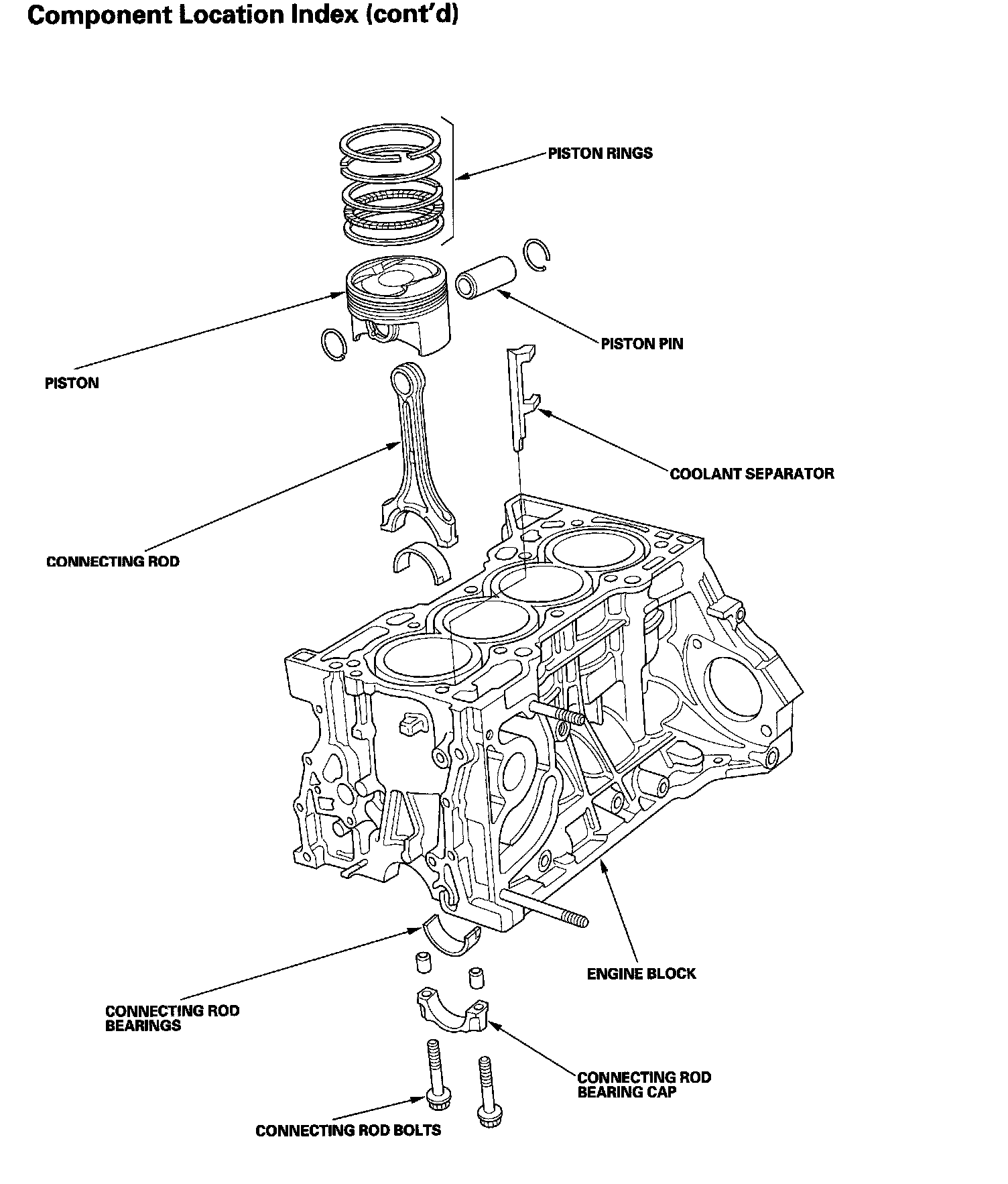 Component Location Index (cont'd)

PISTON RINGS

PISTON PIN

PISTON

COOLANT SEPARATOR

CONNECTING ROD

ENGINE BLOCK

CONNECTING ROD BEARINGS

CONNECTING ROD BEARING CAP

CONNECTING ROD BOLTS