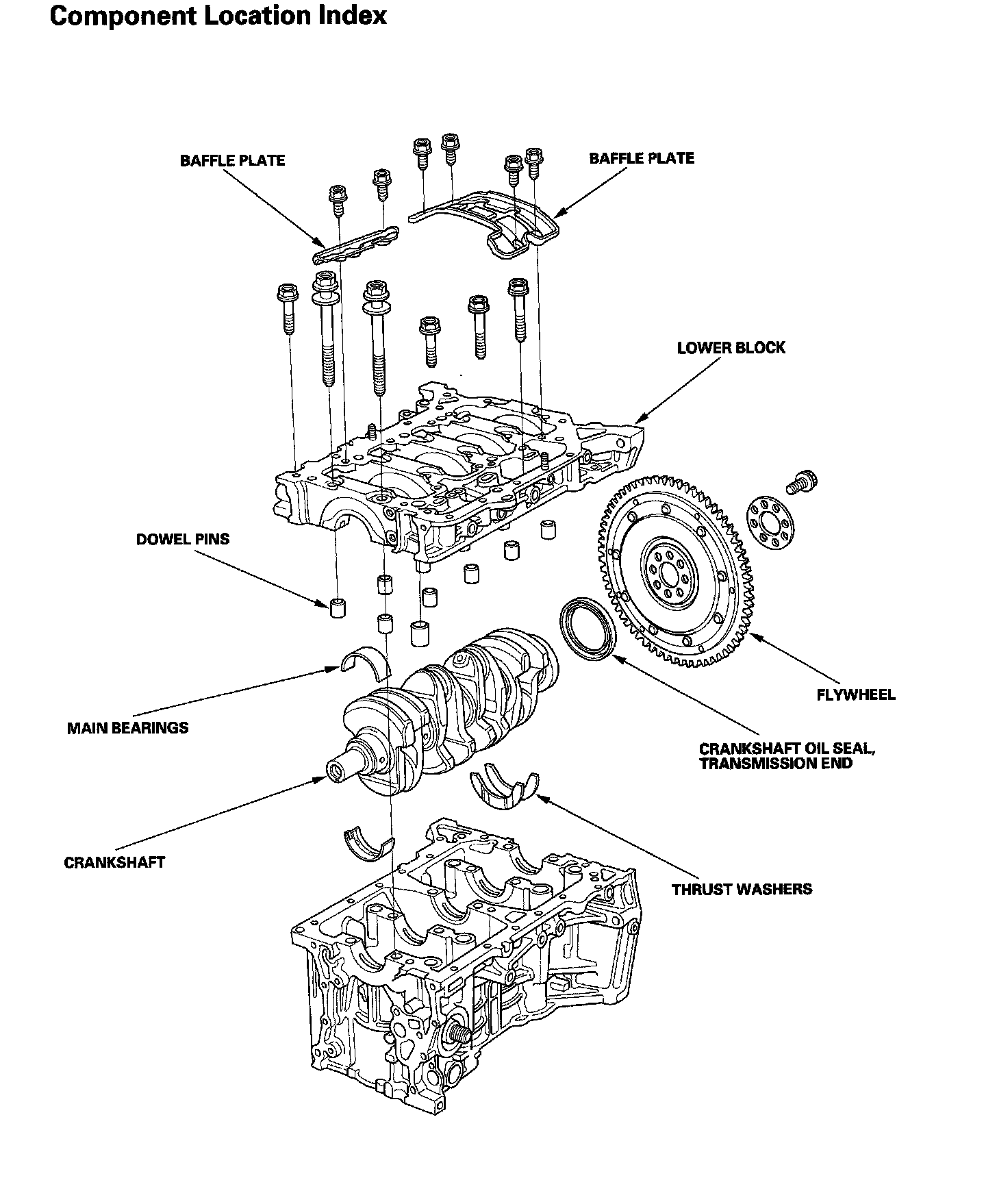 Component Location Index

BAFFLE PLATE

BAFFLE PLATE

LOWER BLOCK

DOWEL PINS

FLYWHEEL

MAIN BEARINGS

CRANKSHAFT OIL SEAL, TRANSMISSION END

CRANKSHAFT

THRUST WASHERS