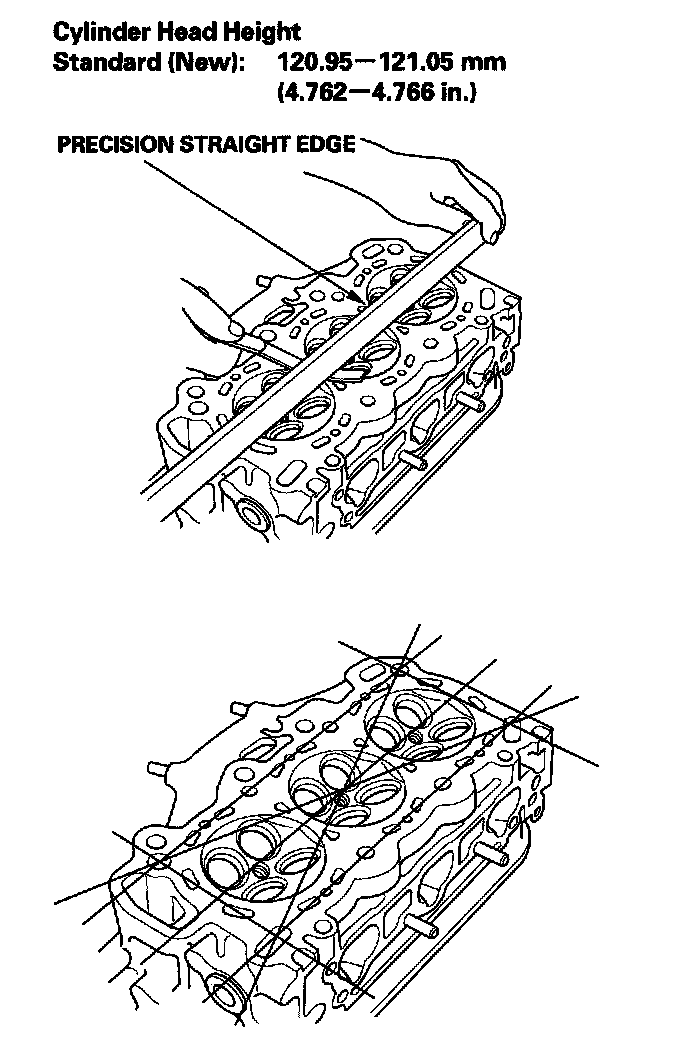 Cylinder Head Height
Standard (New): 120.95—121.05 mm
(4.762—4.766 in.)

PRECISION STRAIGHT EDGE