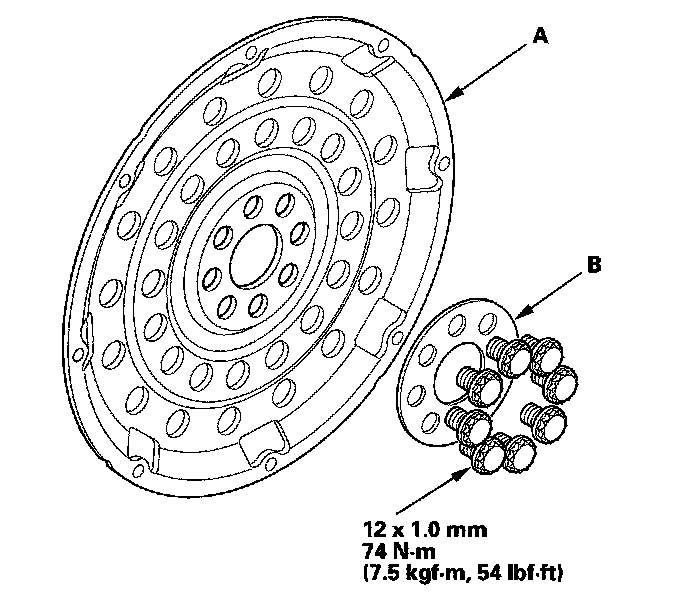 A

B

12 x 1.0 mm
74 N·m
(7.5 kgf·m, 54 lbf·ft)