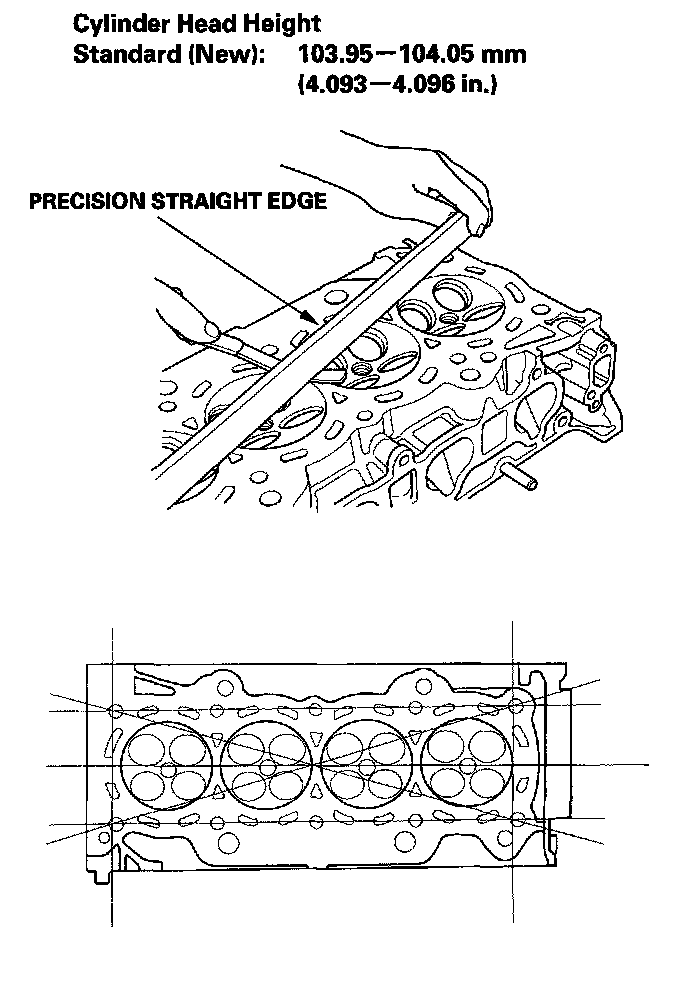 Cylinder Head Height
Standard (New): 103.95—104.05 mm
(4.093—4.096 in.)

PRECISION STRAIGHT EDGE