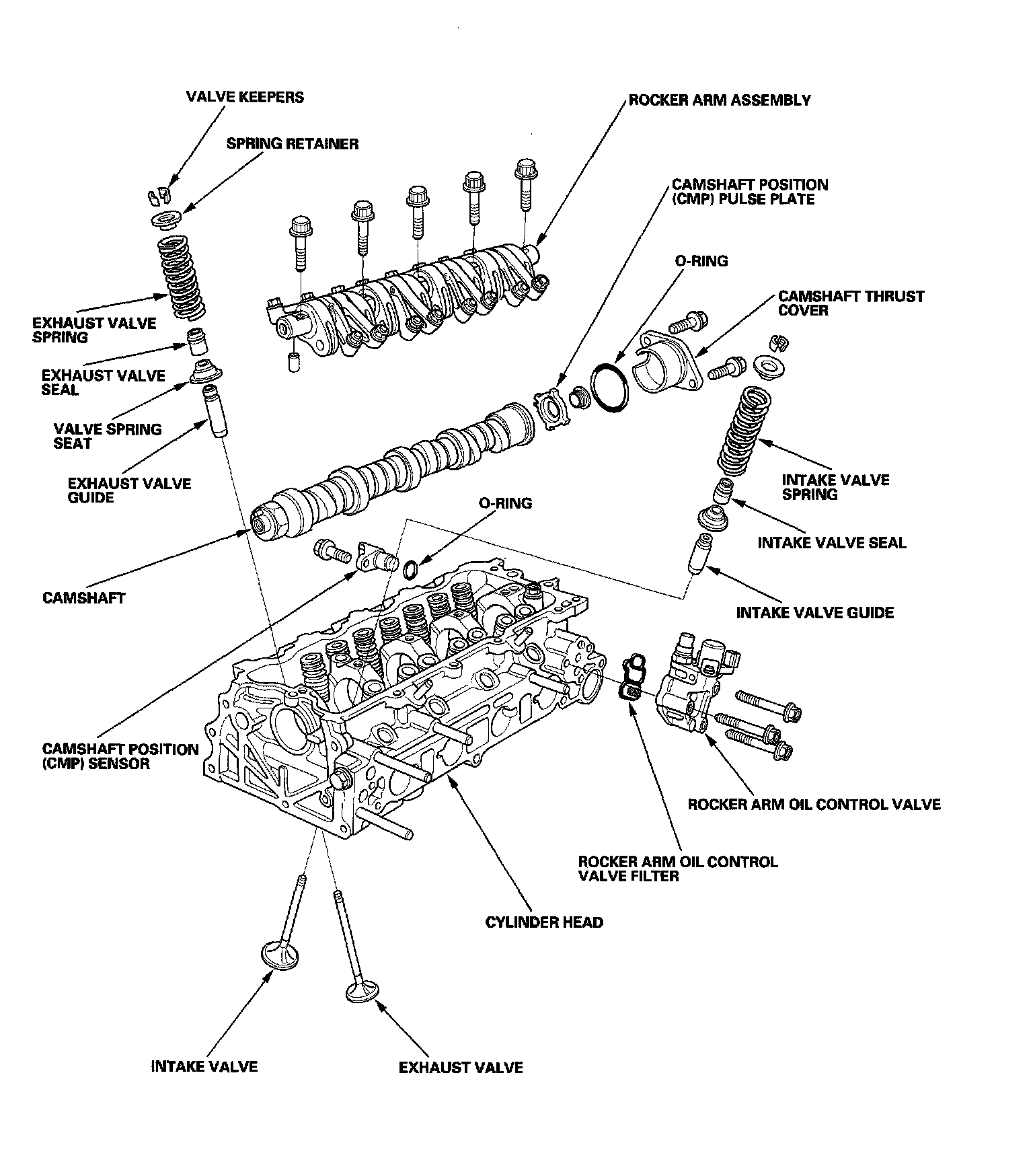 VALVE KEEPERS

SPRING RETAINER

ROCKER ARM ASSEMBLY

CAMSHAFT POSITION (CMP) PULSE PLATE

O-RING

CAMSHAFT THRUST COVER

EXHAUST VALVE SPRING

EXHAUST VALVE SEAL

VALVE SPRING SEAT

EXHAUST VALVE GUIDE

INTAKE VALVE SPRING

O-RING

INTAKE VALVE SEAL

CAMSHAFT

INTAKE VALVE GUIDE

CAMSHAFT POSITION (CMP) SENSOR

ROCKER ARM OIL CONTROL VALVE

ROCKER ARM OIL CONTROL VALVE FILTER

CYLINDER HEAD

INTAKE VALVE

EXHAUST VALVE