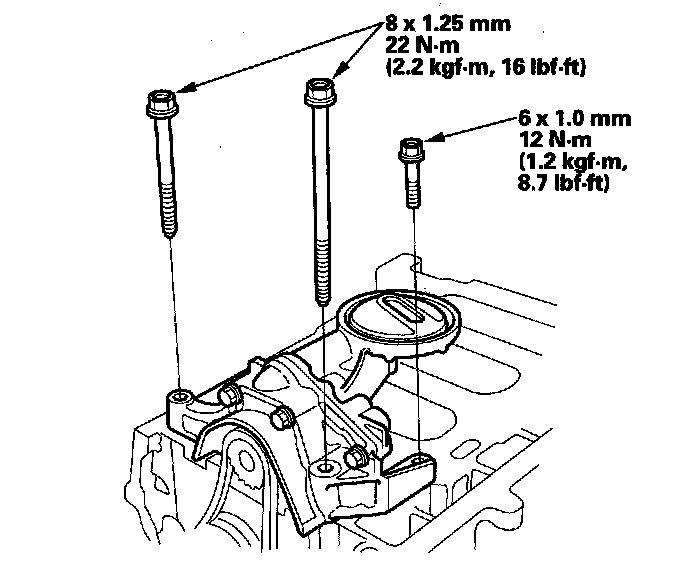 8 x 1.25 mm
22 N·m
(2.2 kgf·m, 16 lbf·ft)

6 x 1.0 mm
12 N·m
(1.2 kgf·m,
8.7 lbf·ft)