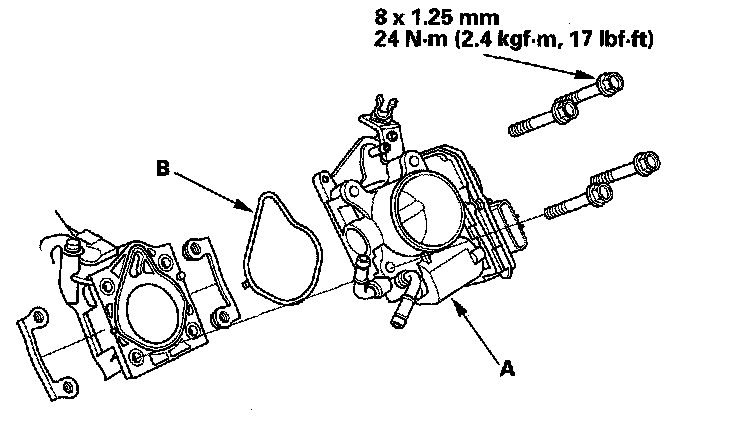 8 x 1.25 mm
24 N·m (2.4 kgf·m, 17 lbf·ft)

B

A