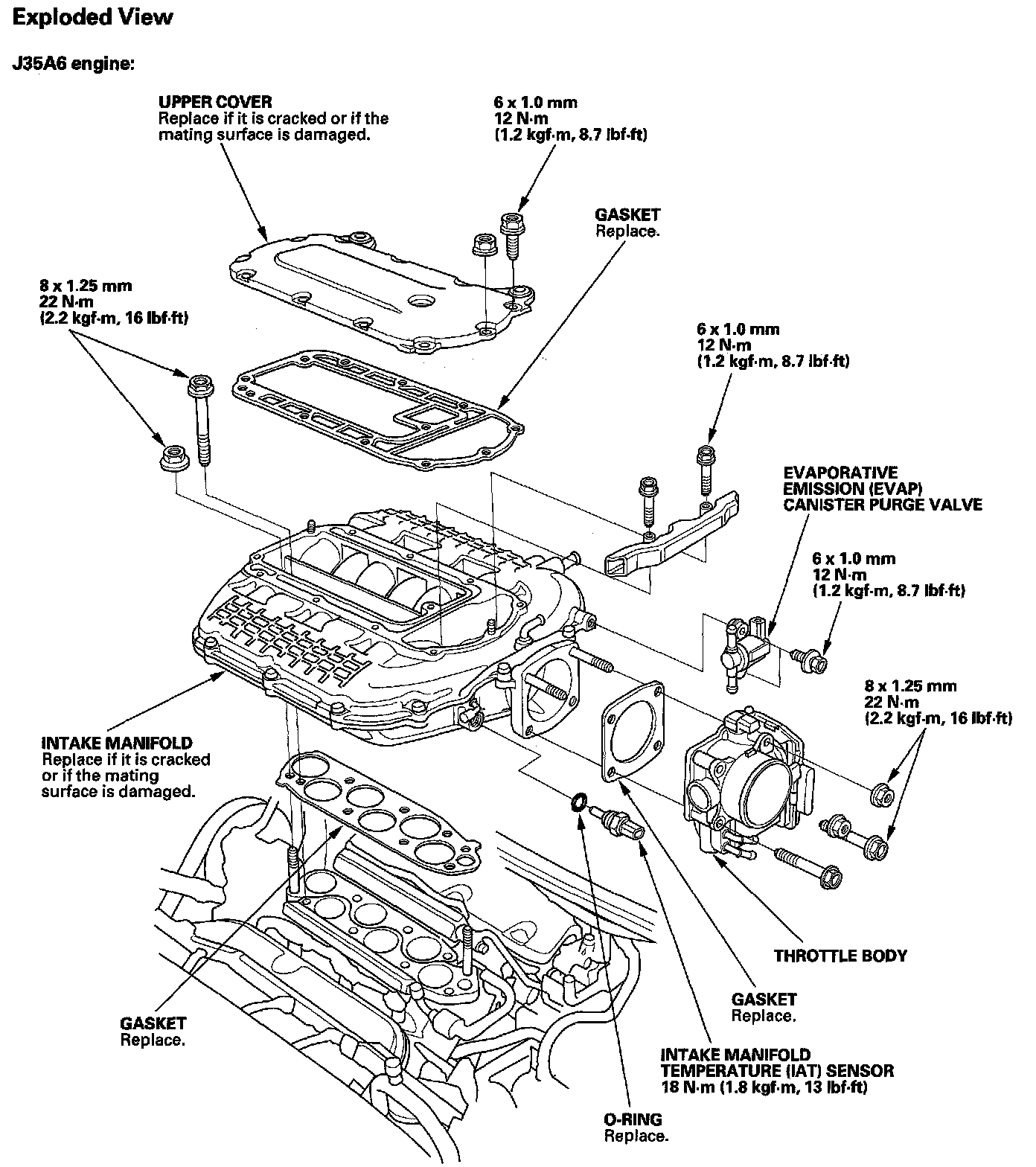 Exploded View

J35A6 engine:

UPPER COVER
Replace if it is cracked or if the mating surface is damaged.

6 x 1.0 mm
12 N·m
(1.2 kgf·m, 8.7 lbf·ft)

GASKET
Replace.

8 x 1.25 mm
22 N·m
(2.2 kgf·m, 16 lbf·ft)

6 x 1.0 mm
12 N·m
(1.2 kgf·m, 8.7 lbf·ft)

EVAPORATIVE EMISSION (EVAP) CANISTER PURGE VALVE

6 x 1.0 mm
12 N·m
(1.2 kgf·m, 8.7 lbf·ft)

8 x 1.25 mm
22 N·m
(2.2 kgf·m, 16 lbf·ft)

INTAKE MANIFOLD
Replace if it is cracked or if the mating surface is damaged.

THROTTLE BODY

GASKET
Replace.

GASKET
Replace.

INTAKE MANIFOLD TEMPERATURE (IAT) SENSOR
18 N·m (1.8 kgf·m, 13 lbf·ft)

O-RING
Replace.