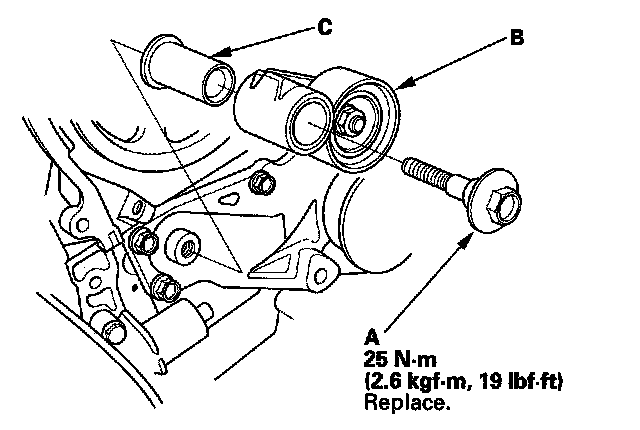 C

B

A
25 N·m
(2.6 kgf·m, 19 lbf·ft)
Replace.