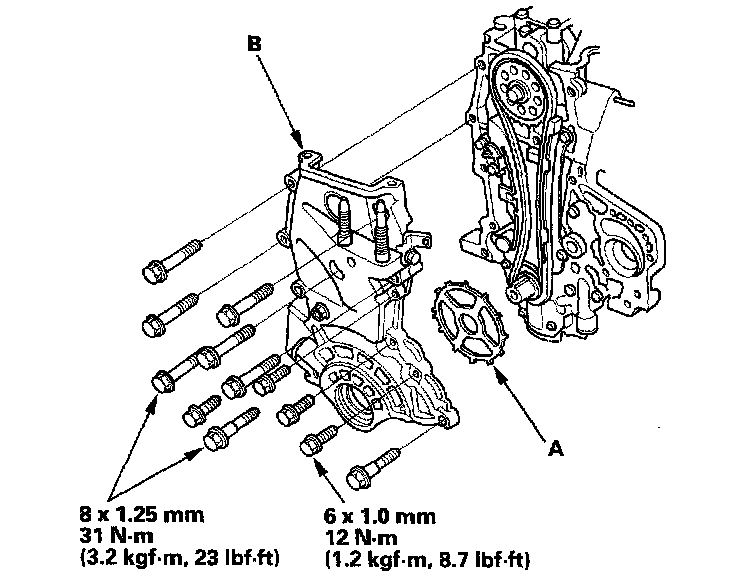 B

A

8 x 1.25 mm
31 N·m
(3.2 kgf·m, 23 lbf·ft)

6 x 1.0 mm
12 N·m
(1.2 kgf·m, 8.7 lbf·ft)