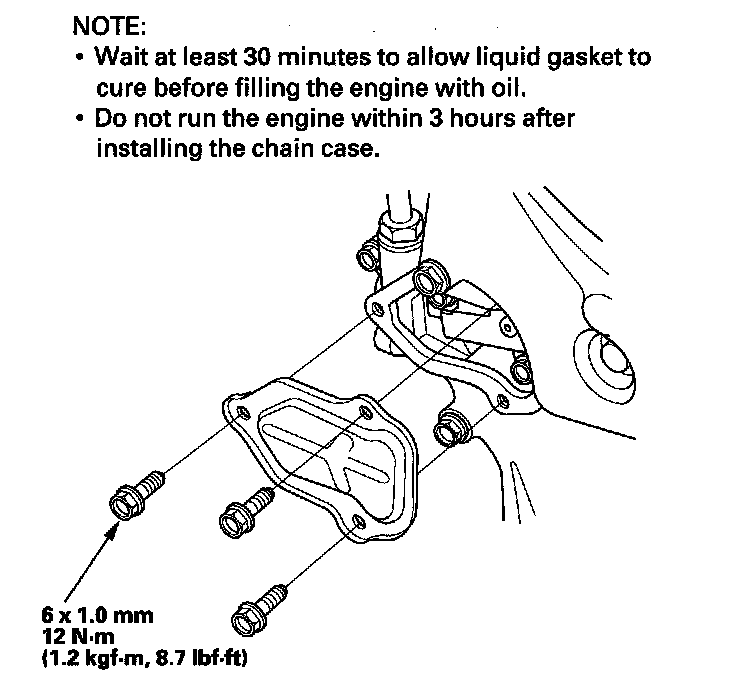 NOTE:
• Wait at least 30 minutes to allow liquid gasket to cure before filling the engine with oil.
• Do not run the engine within 3 hours after installing the chain case.

6 x 1.0 mm
12 N·m
(1.2 kgf·m, 8.7 lbf·ft)