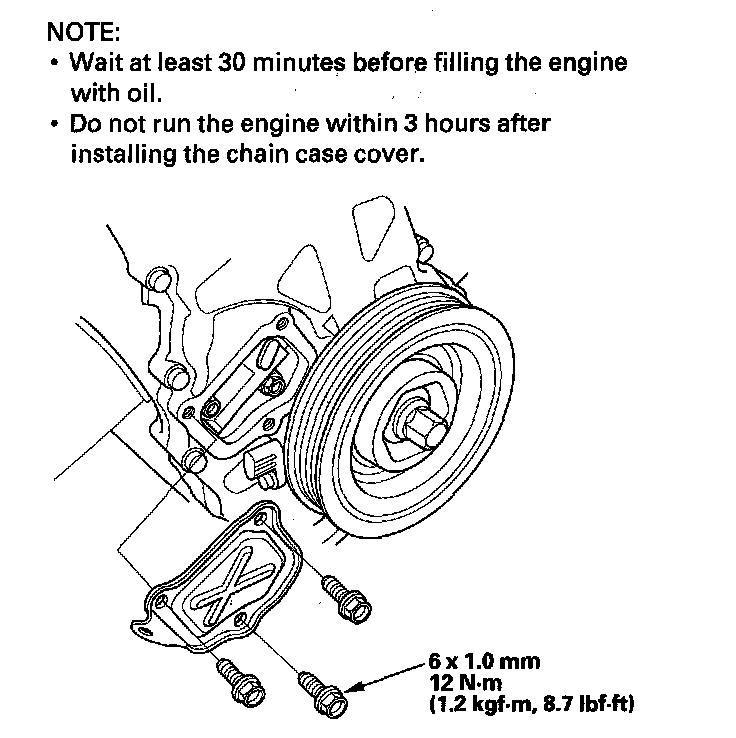 NOTE:
• Wait at least 30 minutes before filling the engine with oil.
• Do not run the engine within 3 hours after installing the chain case cover.

6 x 1.0 mm
12 N·m
(1.2 kgf·m, 8.7 lbf·ft)