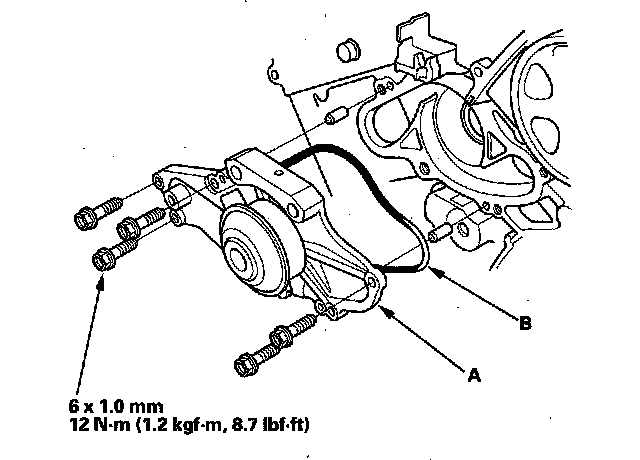 B

A

6 x 1.0 mm
12 N·m (1.2 kgf·m, 8.7 lbf·ft)