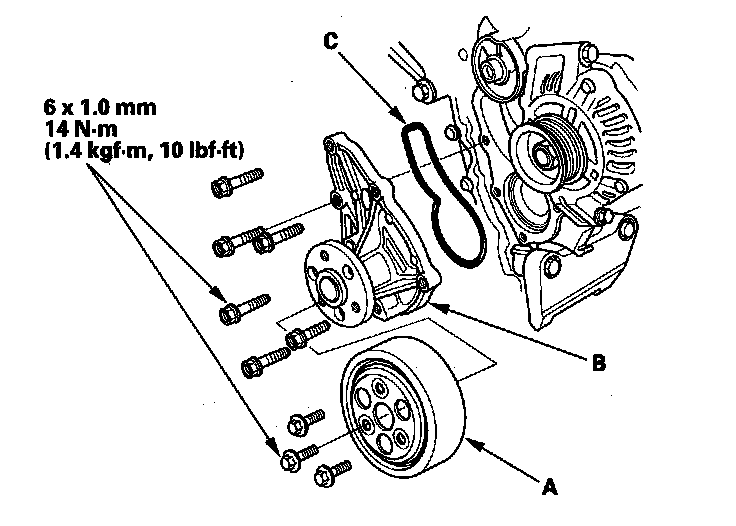 C

6 x 1.0 mm
14 N·m
(1.4 kgf·m, 10 lbf·ft)

B

A