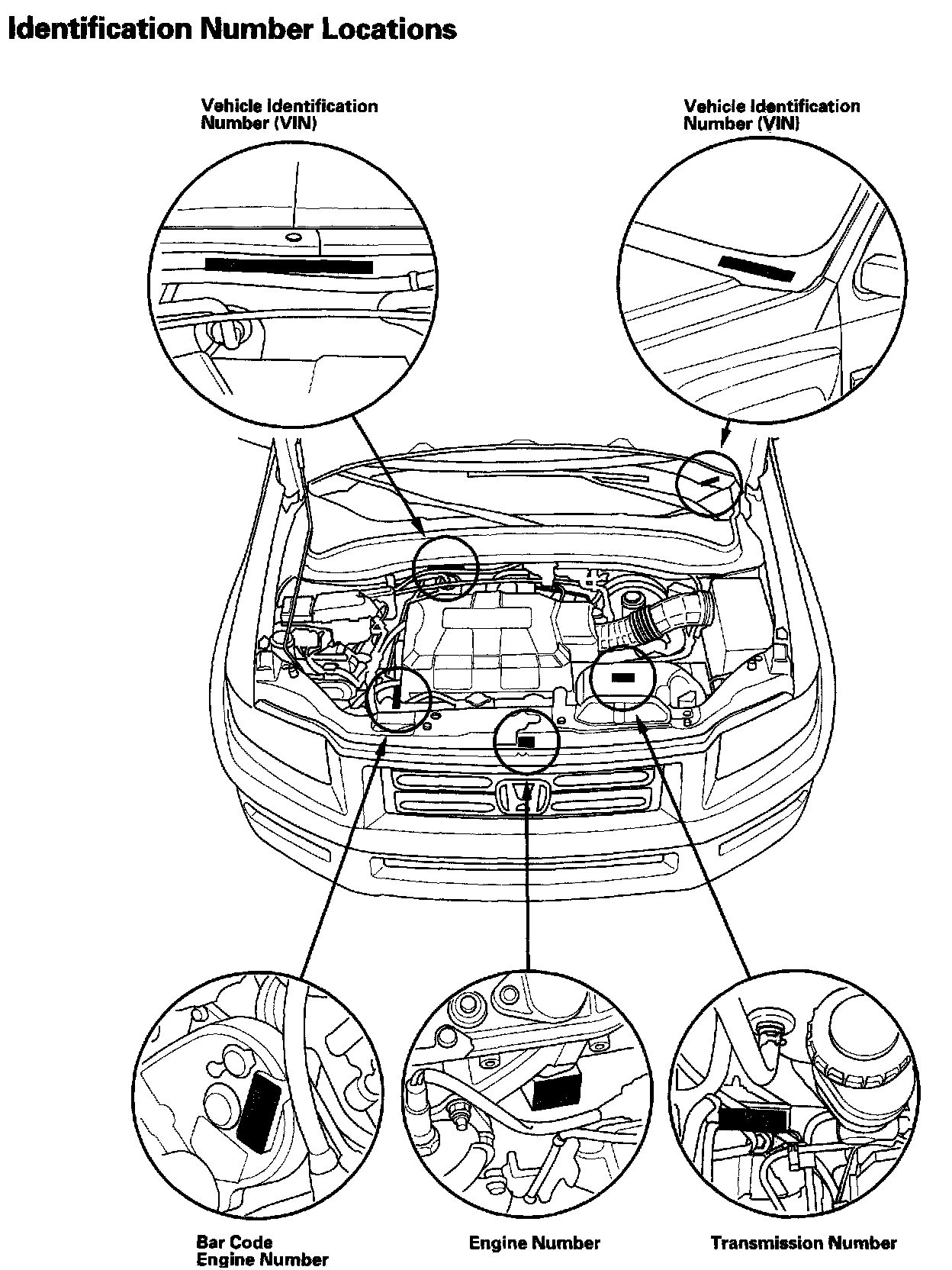 Identification Number Locations

Vehicle Identification Number (VIN)

Vehicle Identification Number (VIN)

Bar Code Engine Number

Engine Number

Transmission Number