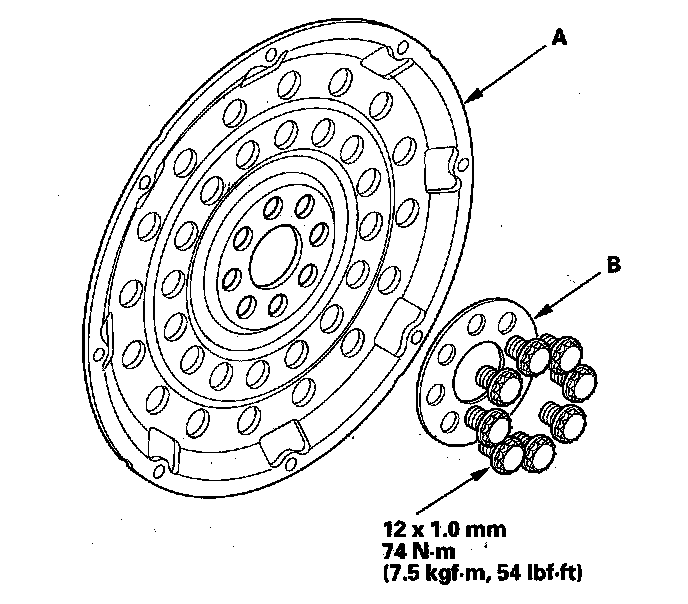 A

B

12 x 1.0 mm
74 N·m
(7.5 kgf·m, 54 lbf·ft)