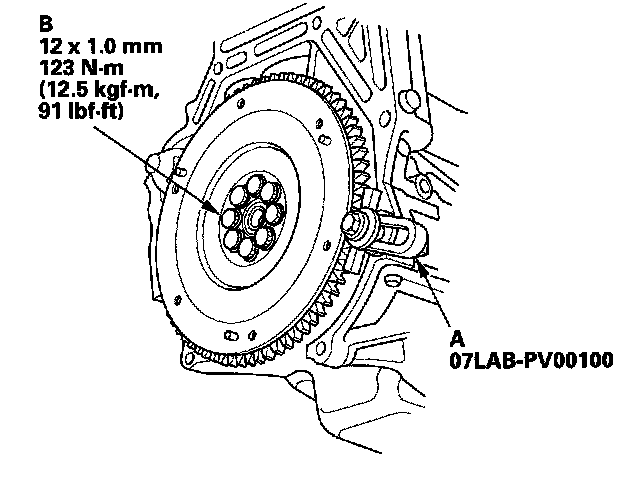 B
12 x 1.0 mm
123 N·m
(12.5 kgf·m,
91 lbf·ft)

A
07LAB-PV00100