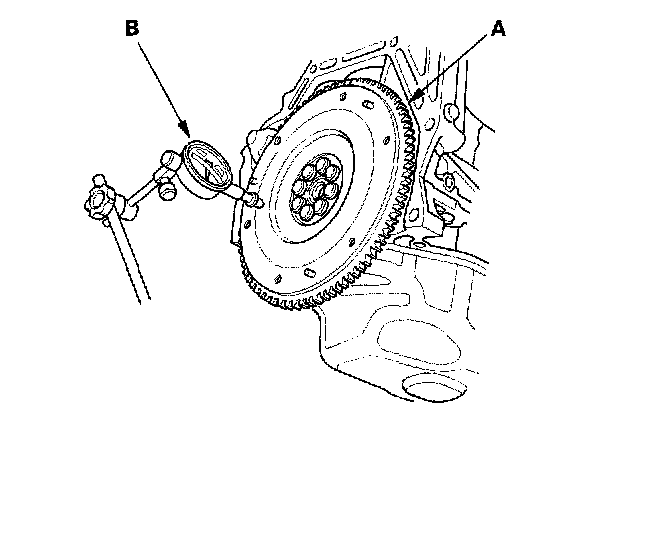 B

A