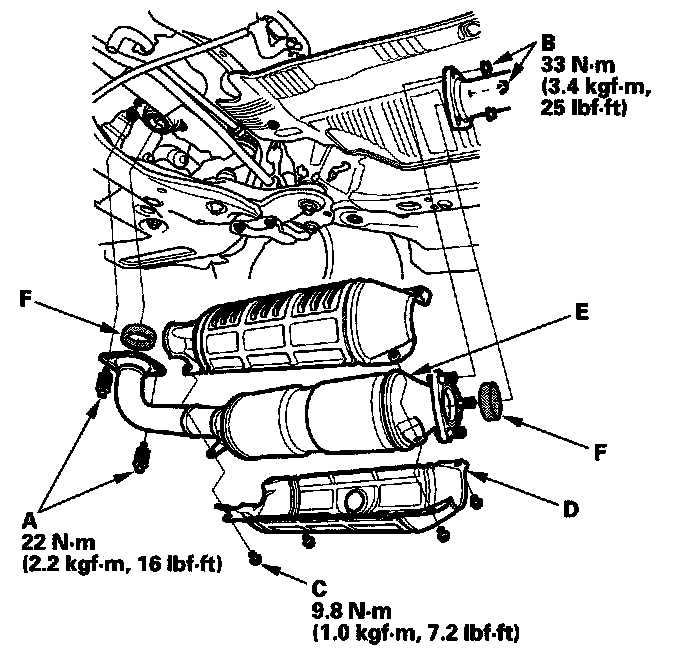 B
33 N·m
(3.4 kgf·m,
25 lbf·ft)

F

E

F

D

A
22 N·m
(2.2 kgf·m, 16 lbf·ft)

C
9.8 N·m
(1.0 kgf·m, 7.2 lbf·ft)