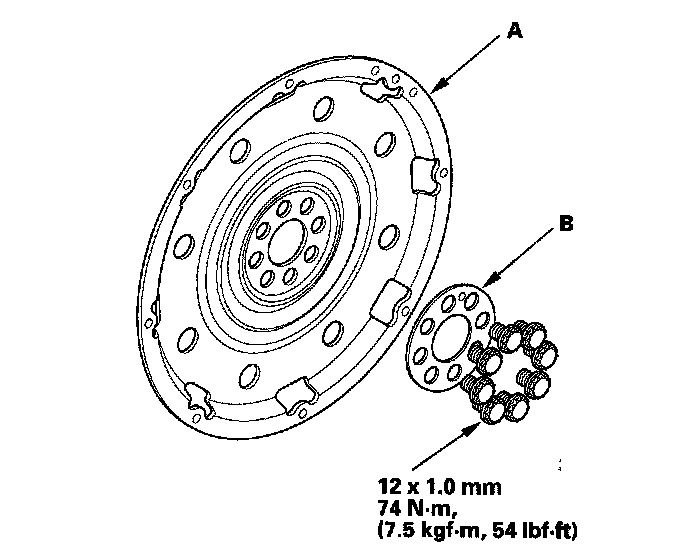 A

B

12 x 1.0 mm
74 N·m,
(7.5 kgf·m, 54 lbf·ft)