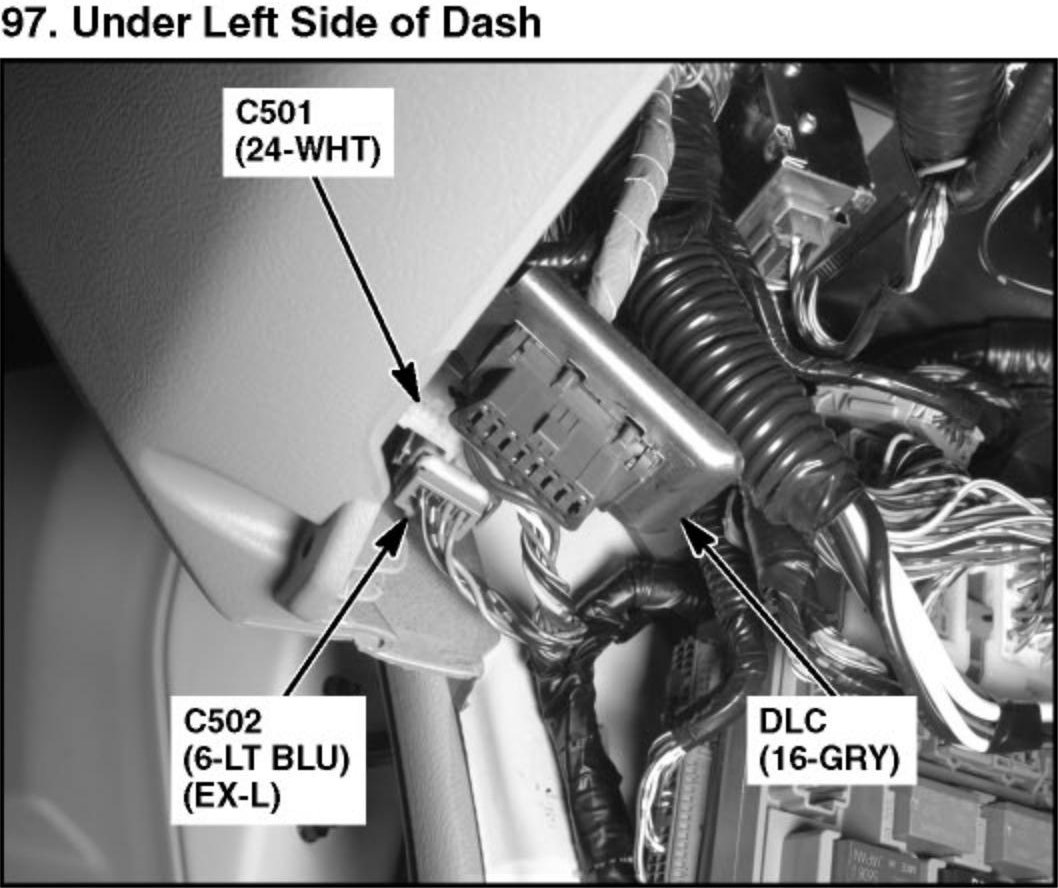 97. Under Left Side of Dash

C501
(24-WHT)

C502
(6-LT BLU)
(EX-L)

DLC
(16-GRY)