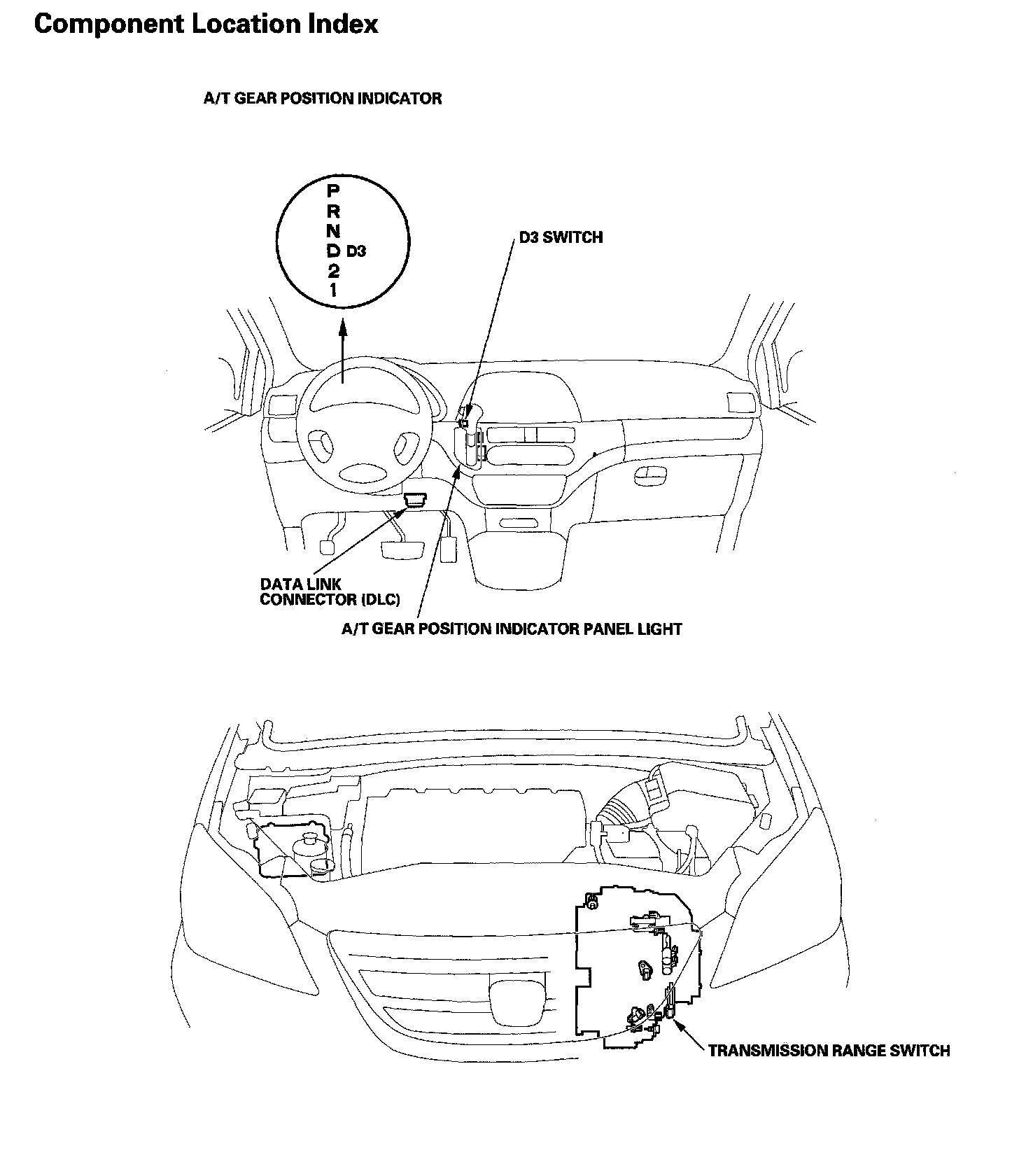 Component Location Index

A/T GEAR POSITION INDICATOR

P
R
N
D D3
2
1

D3 SWITCH

DATA LINK CONNECTOR (DLC)

A/T GEAR POSITION INDICATOR PANEL LIGHT

TRANSMISSION RANGE SWITCH