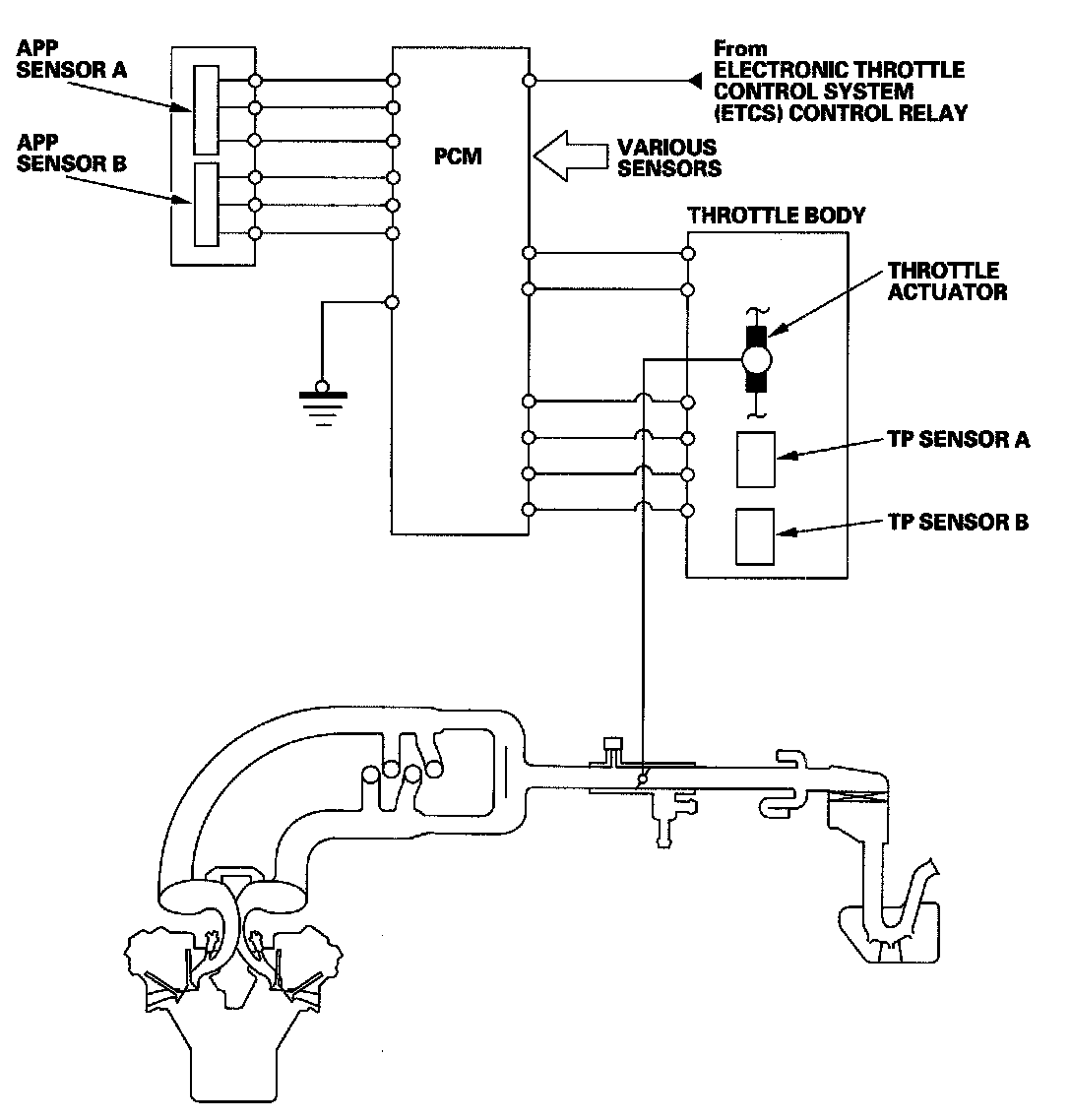 APP SENSOR A

APP SENSOR B

PCM

From
ELECTRONIC THROTTLE CONTROL SYSTEM (ETCS) CONTROL RELAY

VARIOUS SENSORS

THROTTLE BODY

THROTTLE ACTUATOR

TP SENSOR A

TP SENSOR B