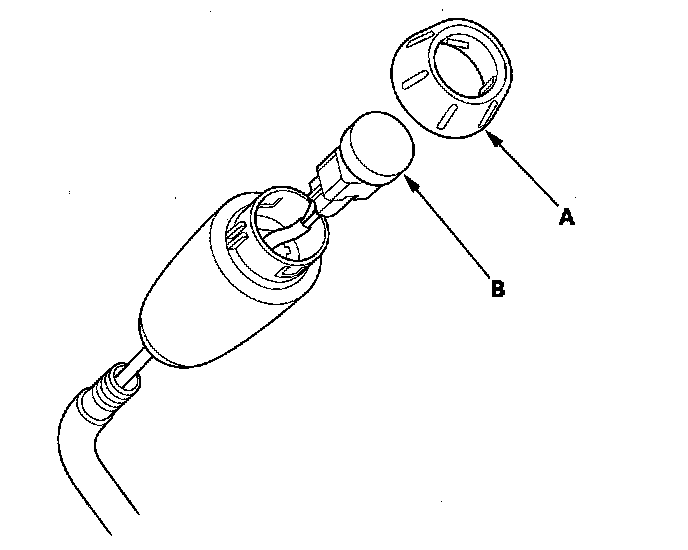 A

B