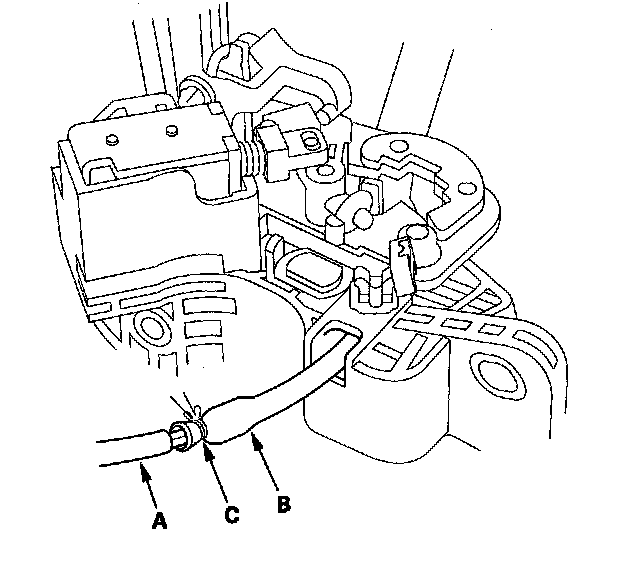 A
C
B