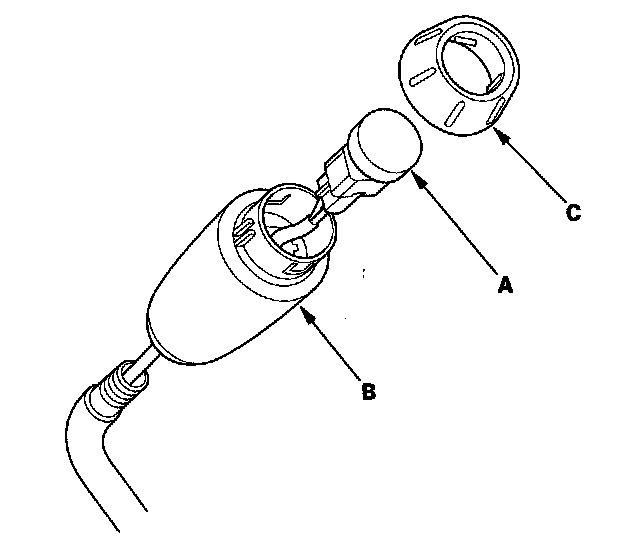 C

A

B