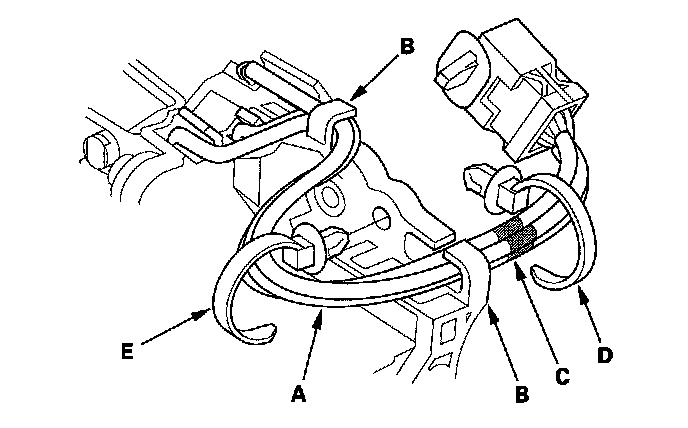 B
E
A
B
C
D