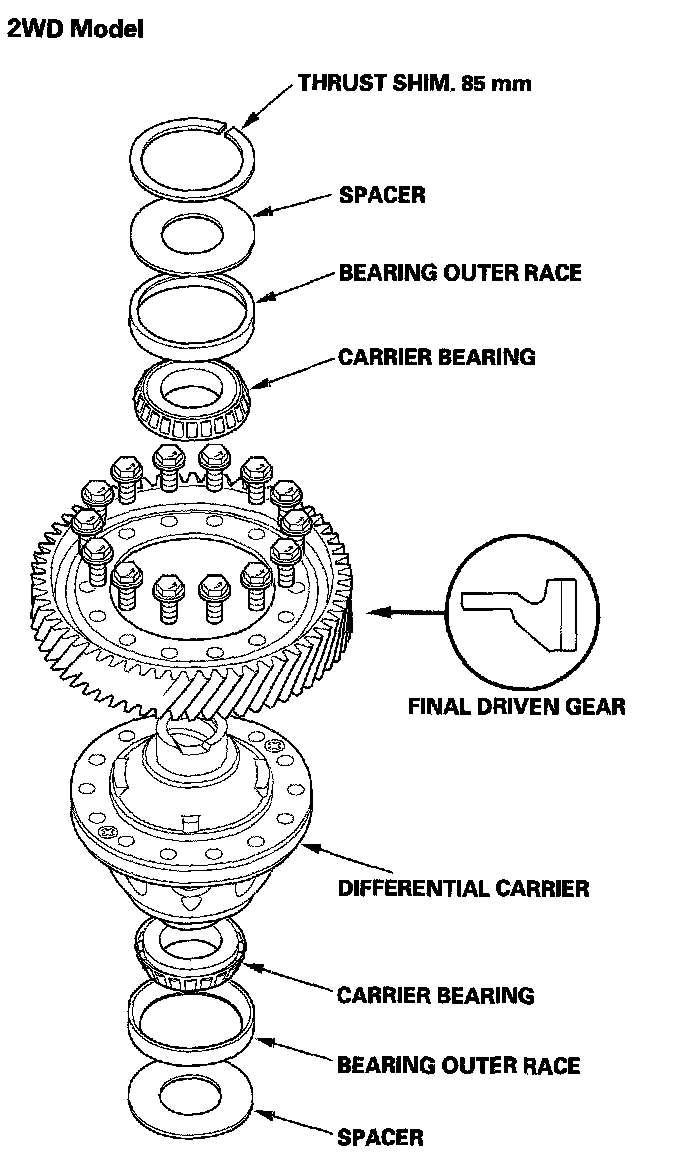 2WD Model

THRUST SHIM. 85 mm

SPACER

BEARING OUTER RACE

CARRIER BEARING

FINAL DRIVEN GEAR

DIFFERENTIAL CARRIER

CARRIER BEARING

BEARING OUTER RACE

SPACER