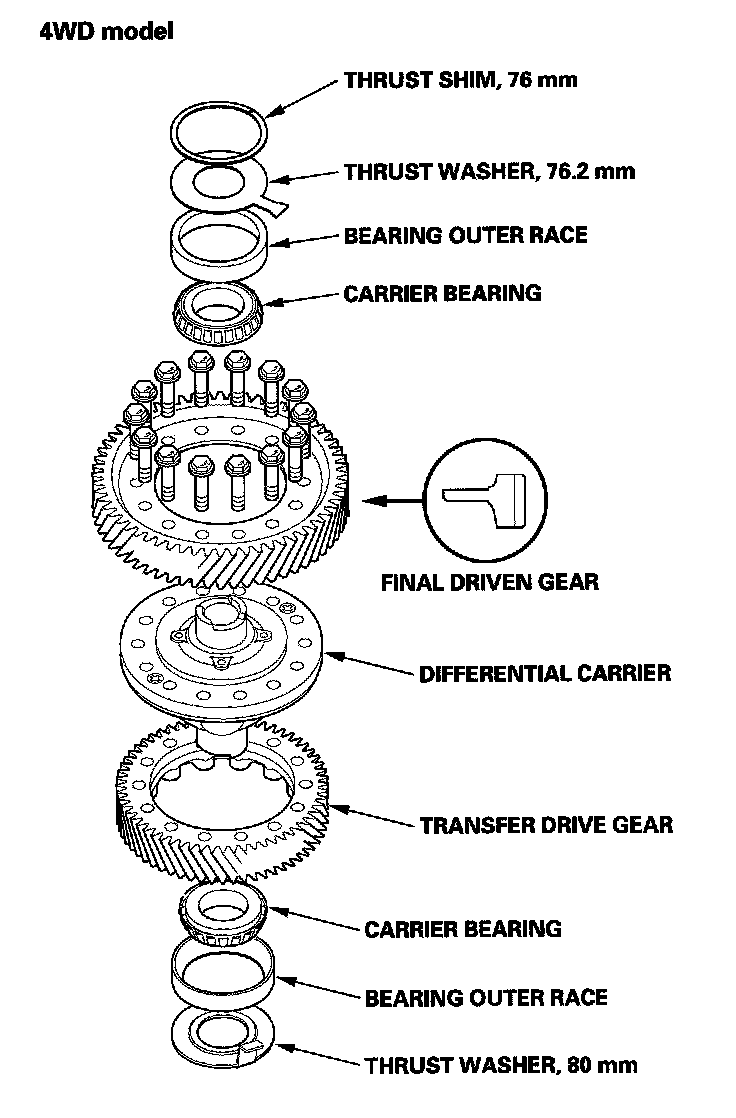 4WD model

THRUST SHIM, 76 mm

THRUST WASHER, 76.2 mm

BEARING OUTER RACE

CARRIER BEARING

FINAL DRIVEN GEAR

DIFFERENTIAL CARRIER

TRANSFER DRIVE GEAR

CARRIER BEARING

BEARING OUTER RACE

THRUST WASHER, 80 mm