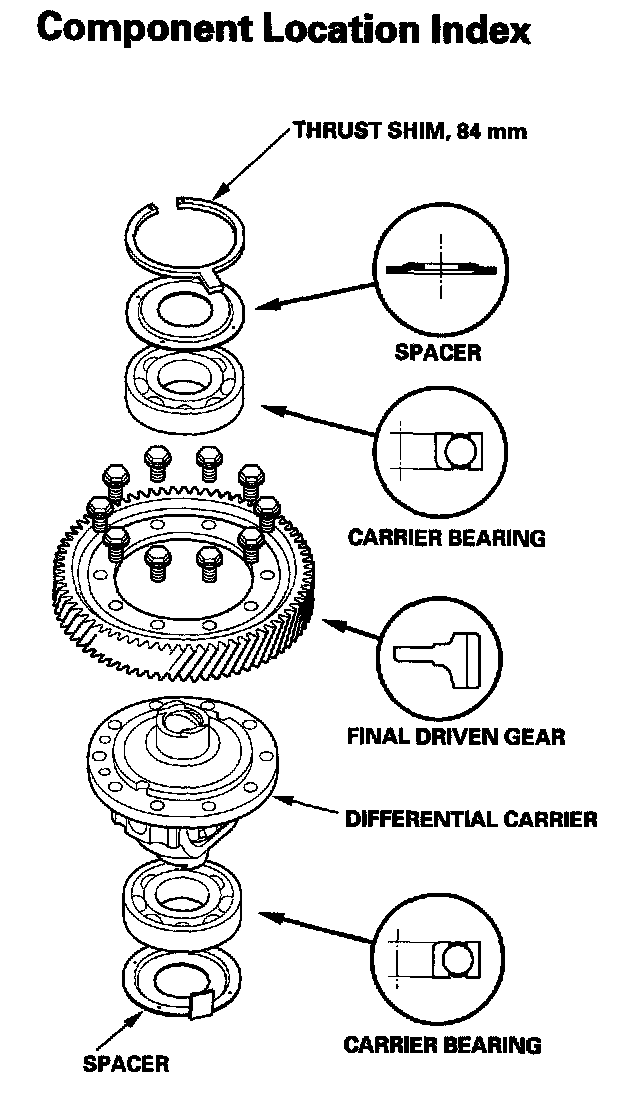 Component Location Index

THRUST SHIM, 84 mm

SPACER

CARRIER BEARING

FINAL DRIVEN GEAR

DIFFERENTIAL CARRIER

CARRIER BEARING

SPACER