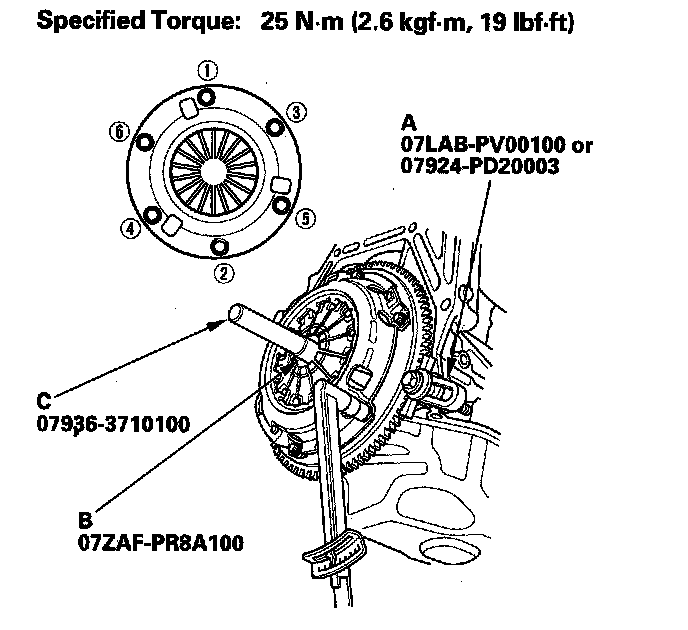 Specified Torque: 25 N·m (2.6 kgf·m, 19 lbf·ft)

①
③
⑥
⑤
④
②

A
07LAB-PV00100 or
07924-PD20003

C
07936-3710100

B
07ZAF-PR8A100