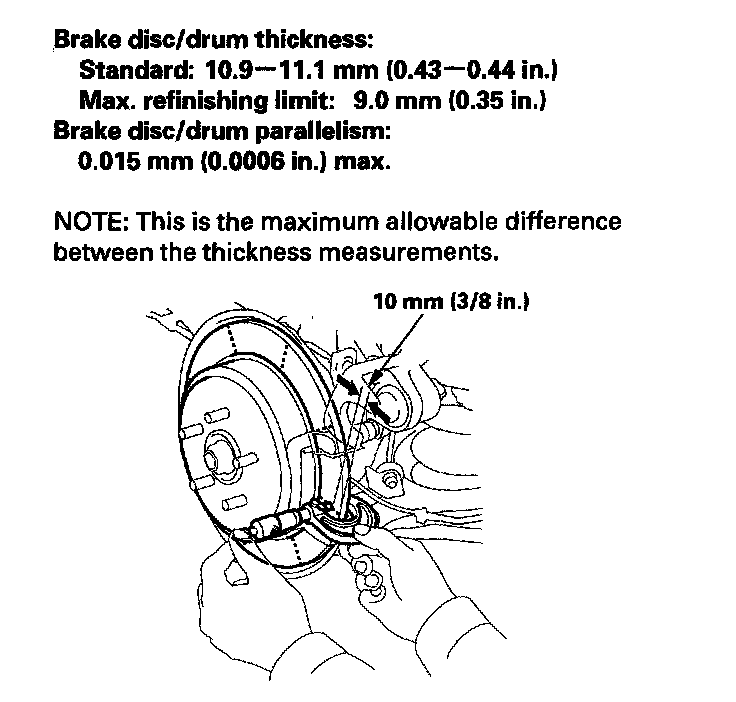 Brake disc/drum thickness:
Standard: 10.9—11.1 mm (0.43—0.44 in.)
Max. refinishing limit: 9.0 mm (0.35 in.)
Brake disc/drum parallelism:
0.015 mm (0.0006 in.) max.

NOTE: This is the maximum allowable difference between the thickness measurements.

10 mm (3/8 in.)