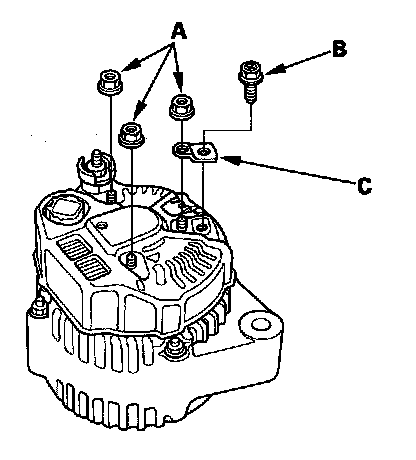 A
B
C