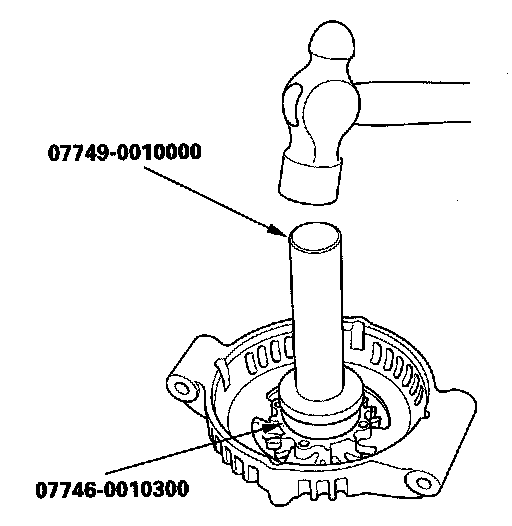 07749-0010000

07746-0010300