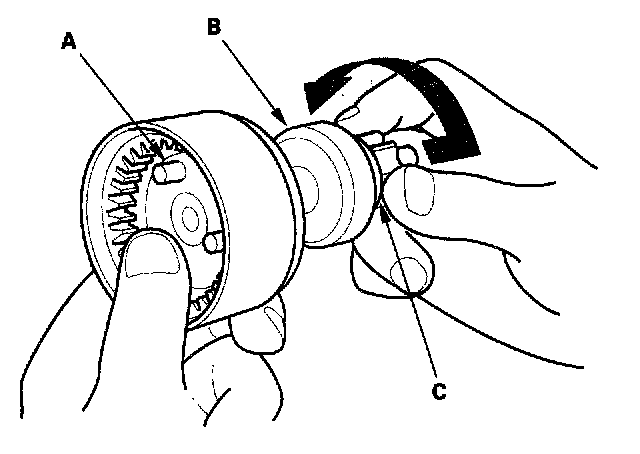 A
B
C