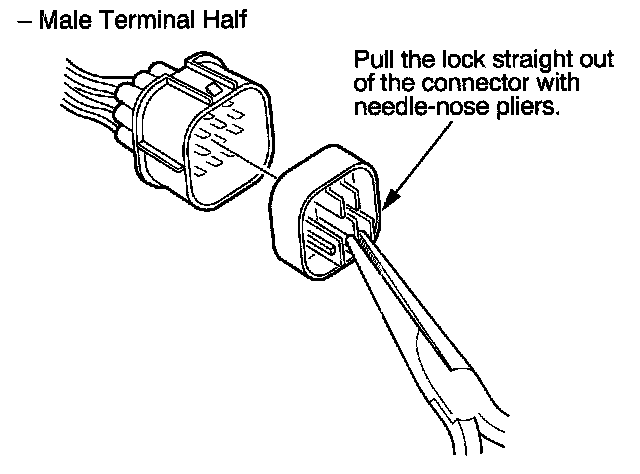 – Male Terminal Half

Pull the lock straight out of the connector with needle-nose pliers.