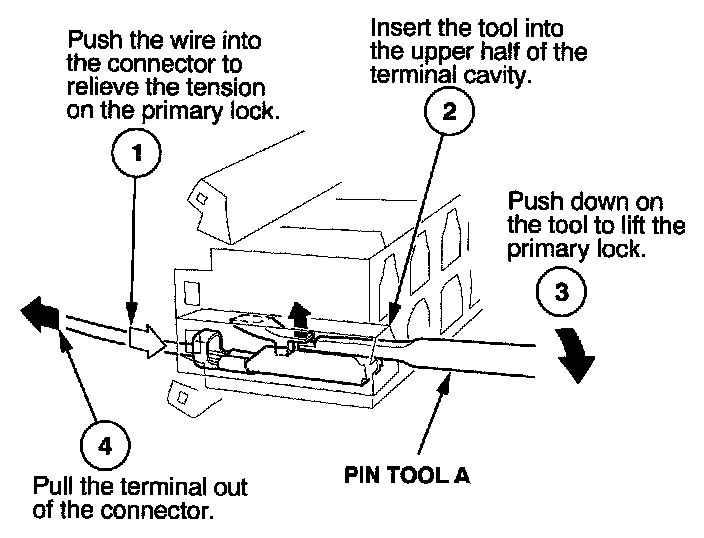 Push the wire into the connector to relieve the tension on the primary lock.

1

Insert the tool into the upper half of the terminal cavity.

2

Push down on the tool to lift the primary lock.

3

4

Pull the terminal out of the connector.

PIN TOOL A