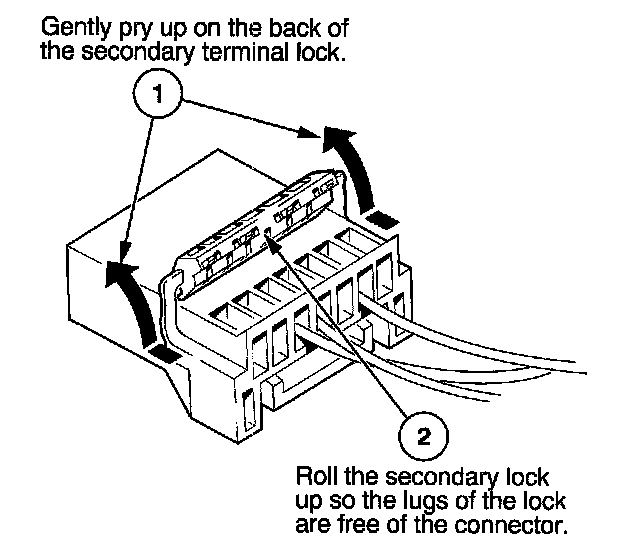 Gently pry up on the back of the secondary terminal lock.

1

2

Roll the secondary lock up so the lugs of the lock are free of the connector.