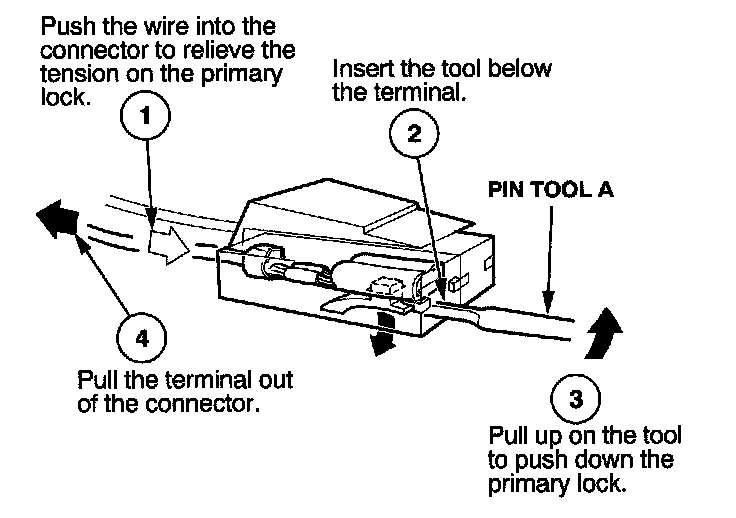 Push the wire into the connector to relieve the tension on the primary lock.

1

Insert the tool below the terminal.

2

PIN TOOL A

4

Pull the terminal out of the connector.

3

Pull up on the tool to push down the primary lock.