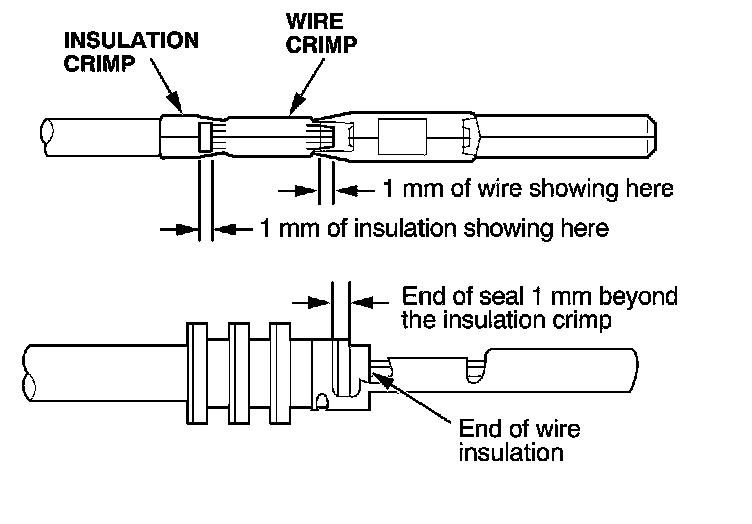 INSULATION CRIMP

WIRE CRIMP

1 mm of wire showing here

1 mm of insulation showing here

End of seal 1 mm beyond the insulation crimp

End of wire insulation