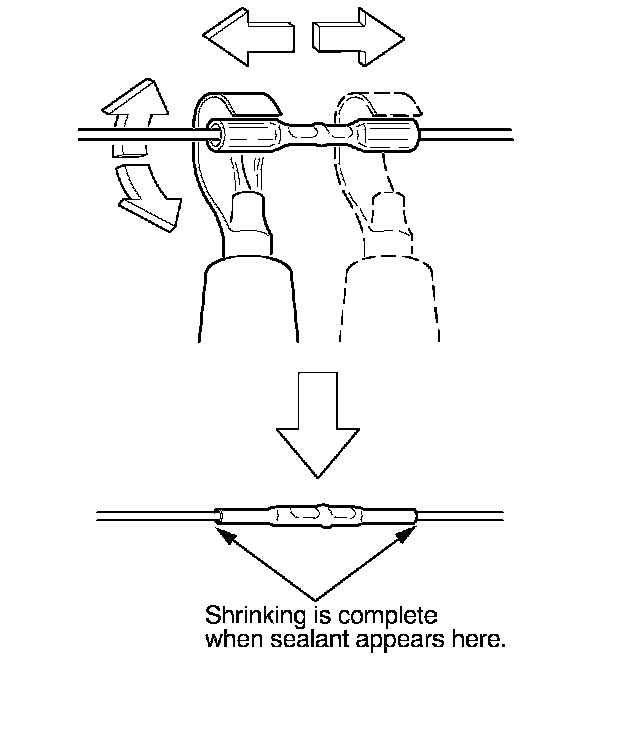 Shrinking is complete when sealant appears here.