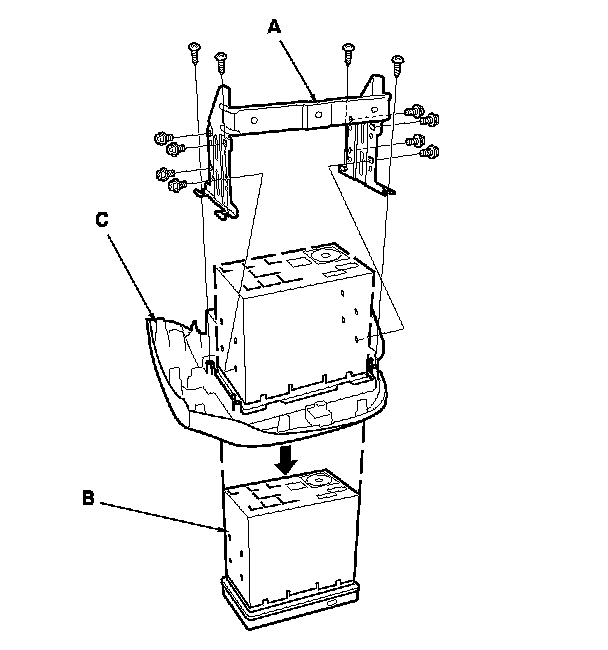 A

C

B