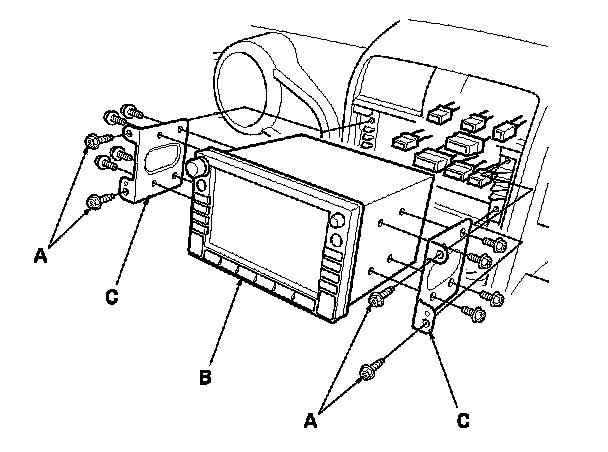 A
C
B
A
C