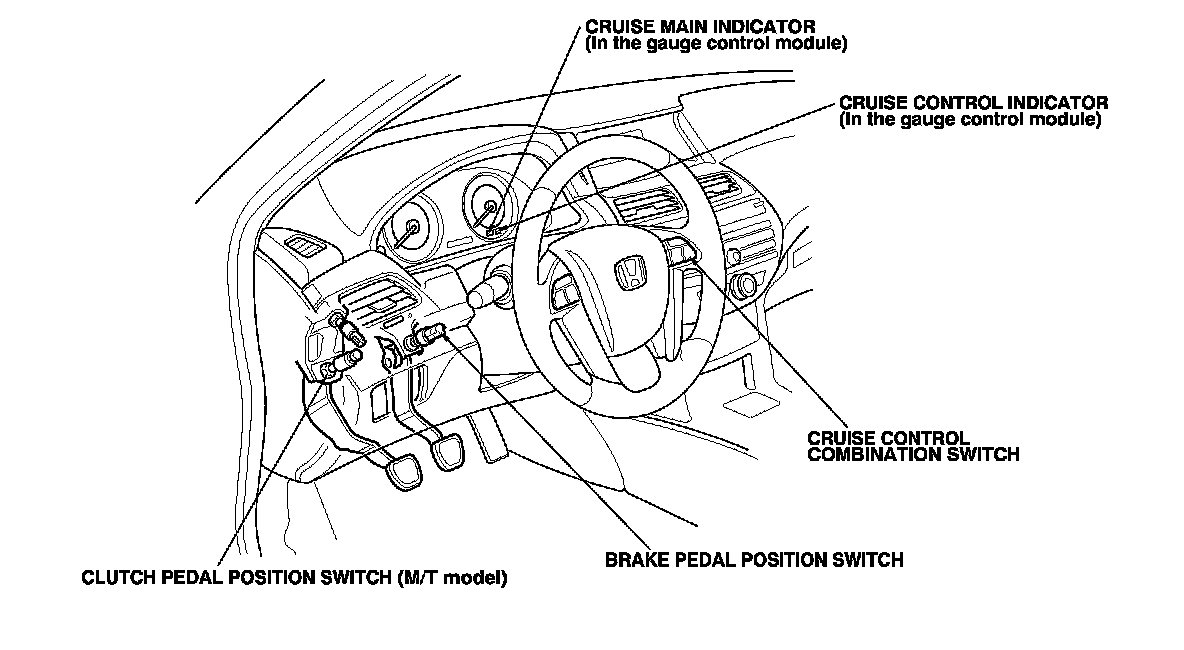 CRUISE MAIN INDICATOR
(In the gauge control module)

CRUISE CONTROL INDICATOR
(In the gauge control module)

CRUISE CONTROL
COMBINATION SWITCH

BRAKE PEDAL POSITION SWITCH

CLUTCH PEDAL POSITION SWITCH (M/T model)