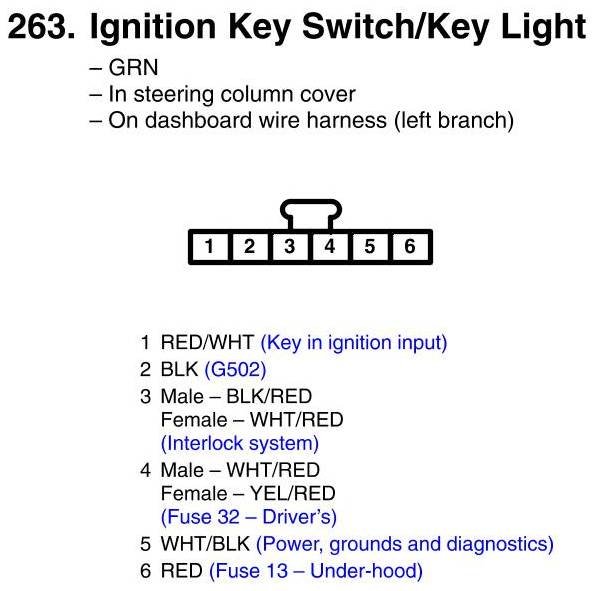 263. Ignition Key Switch/Key Light

– GRN
– In steering column cover
– On dashboard wire harness (left branch)

1 2 3 4 5 6

1 RED/WHT (Key in ignition input)
2 BLK (G502)
3 Male – BLK/RED
Female – WHT/RED
(Interlock system)
4 Male – WHT/RED
Female – YEL/RED
(Fuse 32 – Driver's)
5 WHT/BLK (Power, grounds and diagnostics)
6 RED (Fuse 13 – Under-hood)